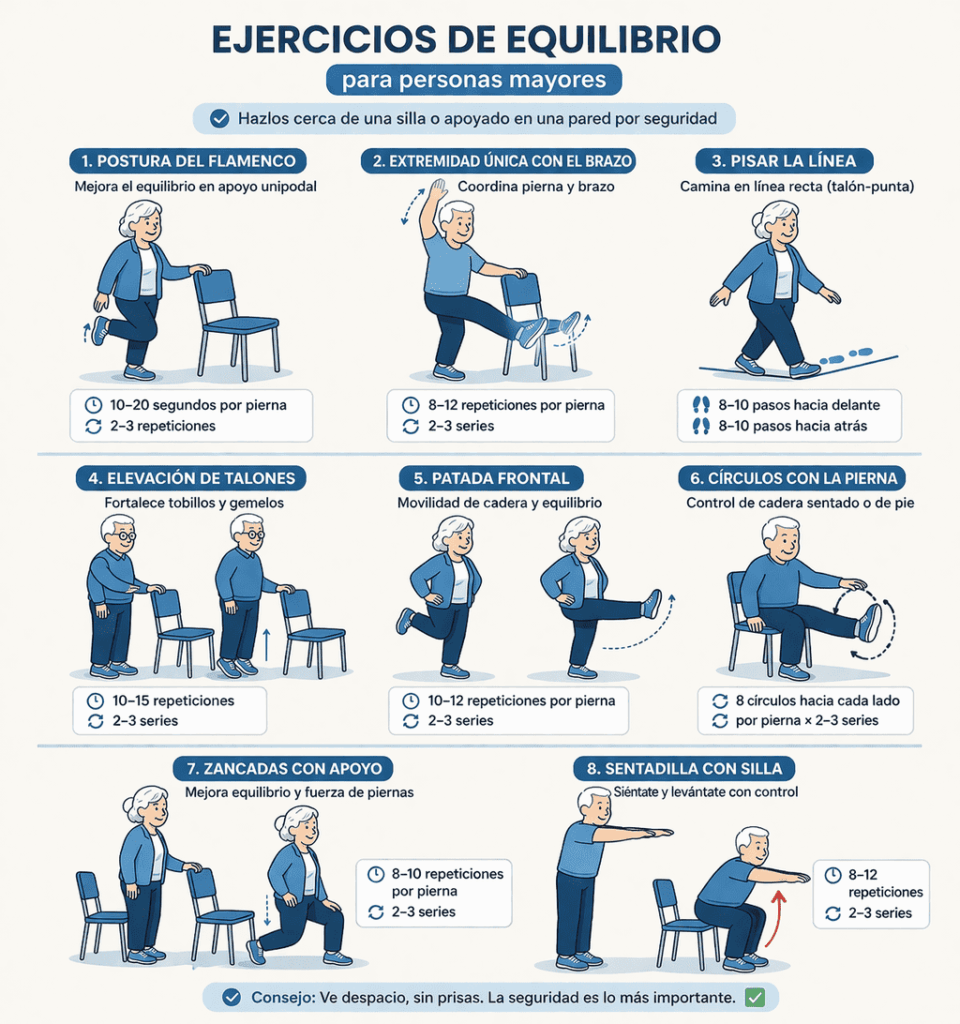 EJERCICIOS DE EQUILIBRIO

para personas mayores

Hazlos cerca de una silla o apoyado en una pared por seguridad

1. POSTURA DEL FLAMENCO

Mejora el equilibrio en apoyo unipodal

10–20 segundos por pierna
2–3 repeticiones

2. EXTREMIDAD ÚNICA CON EL BRAZO

Coordina pierna y brazo

8–12 repeticiones por pierna
2–3 series

3. PISAR LA LÍNEA

Camina en línea recta (talón-punta)

8–10 pasos hacia delante
8–10 pasos hacia atrás

4. ELEVACIÓN DE TALONES

Fortalece tobillos y gemelos

10–15 repeticiones
2–3 series

5. PATADA FRONTAL

Movilidad de cadera y equilibrio

10–12 repeticiones por pierna
2–3 series

6. CÍRCULOS CON LA PIERNA

Control de cadera sentado o de pie

8 círculos hacia cada lado por pierna × 2–3 series

7. ZANCADAS CON APOYO

Mejora equilibrio y fuerza de piernas

8–10 repeticiones por pierna
2–3 series

8. SENTADILLA CON SILLA

Siéntate y levántate con control

8–12 repeticiones
2–3 series

Consejo: Ve despacio, sin prisas. La seguridad es lo más importante.