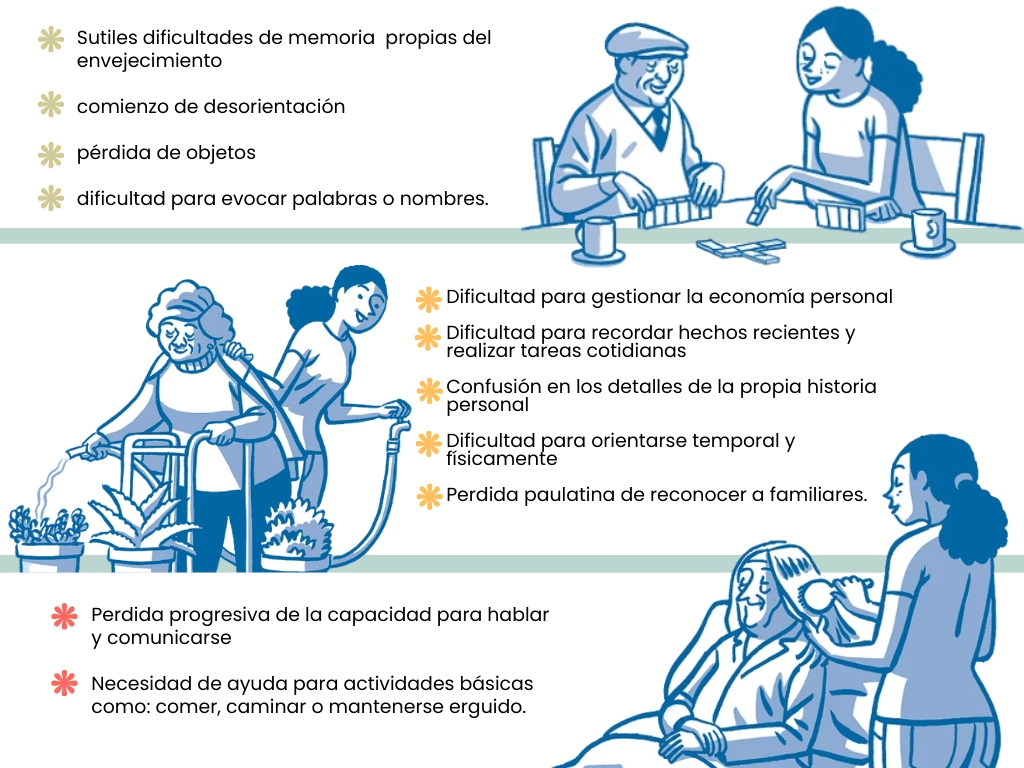 Sutiles dificultades de memoria propias del envejecimiento

comienzo de desorientación

pérdida de objetos

dificultad para evocar palabras o nombres.

Dificultad para gestionar la economía personal

Dificultad para recordar hechos recientes y realizar tareas cotidianas

Confusión en los detalles de la propia historia personal

Dificultad para orientarse temporal y físicamente

Perdida paulatina de reconocer a familiares.

Perdida progresiva de la capacidad para hablar y comunicarse

Necesidad de ayuda para actividades básicas como: comer, caminar o mantenerse erguido.