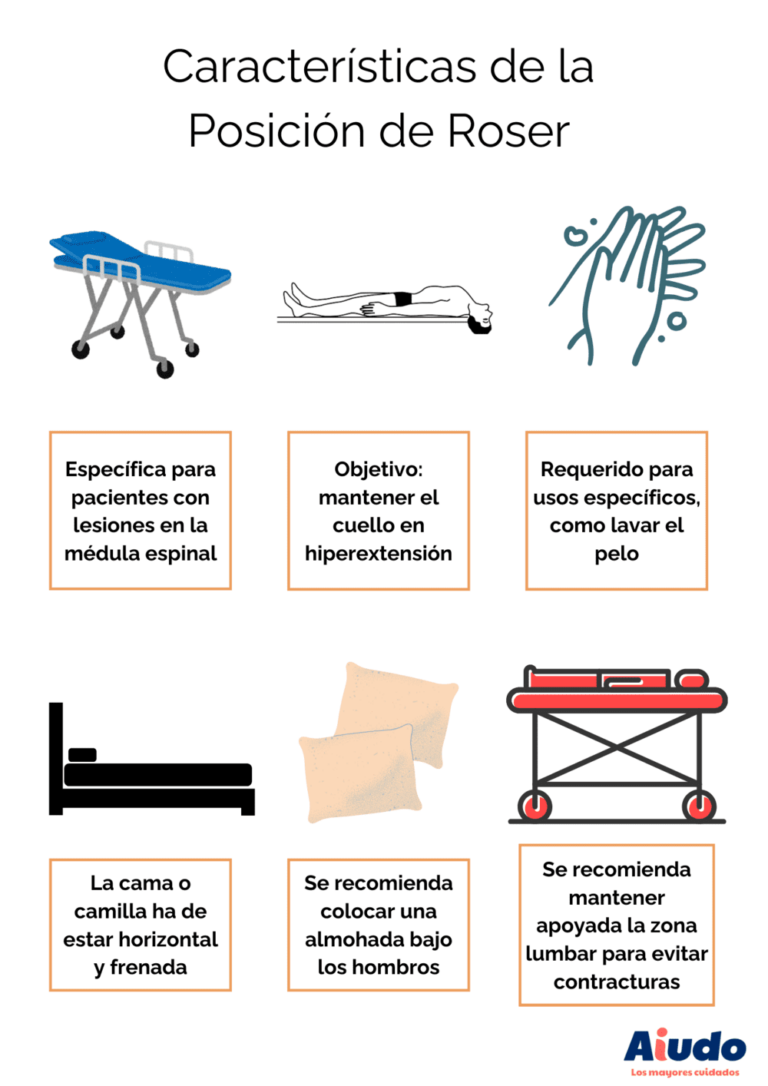 Características de la Posición de Roser

Específica para pacientes con lesiones en la médula espinal

Objetivo: mantener el cuello en hiperextensión

Requerido para usos específicos, como lavar el pelo

La cama o camilla ha de estar horizontal y frenada

Se recomienda colocar una almohada bajo los hombros

Se recomienda mantener apoyada la zona lumbar para evitar contracturas

Aiudo
Los mayores cuidados